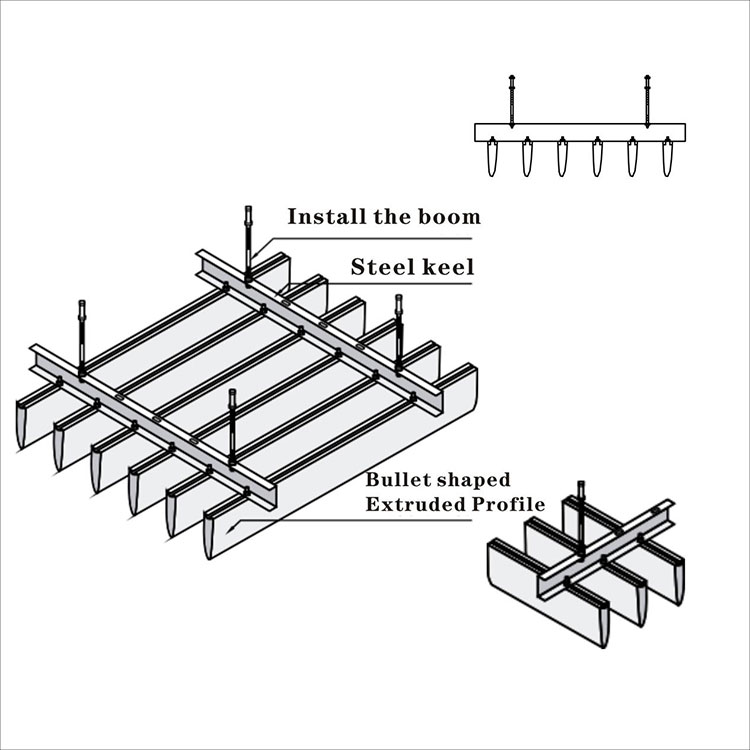 Install the boom

Steel keel

Bullet shaped
Extruded Profile